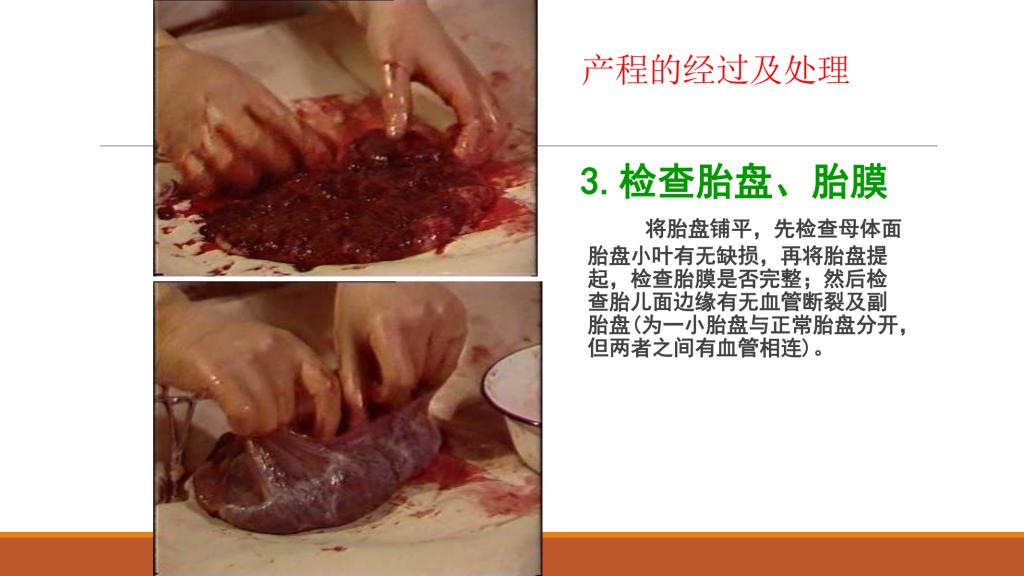 产程的经过及处理

3. 检查胎盘、胎膜

将胎盘铺平，先检查母体面胎盘小叶有无缺损，再将胎盘提起，检查胎膜是否完整；然后检查胎儿面边缘有无血管断裂及副胎盘(为一小胎盘与正常胎盘分开，但两者之间有血管相连)。